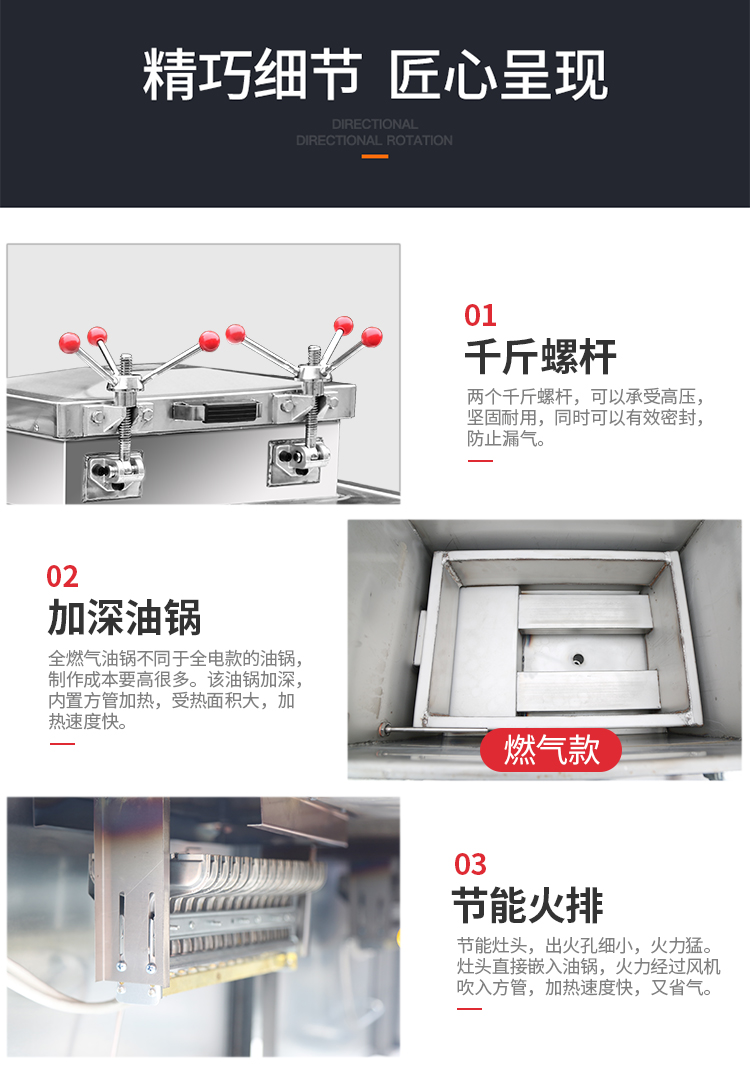 精巧细节 匠心呈现

DIRECTIONAL
DIRECTIONAL ROTATION

01
千斤螺杆
两个千斤螺杆，可以承受高压，坚固耐用，同时可以有效密封，防止漏气。

02
加深油锅
全燃气油锅不同于全电款的油锅，制作成本要高很多。该油锅加深，内置方管加热，受热面积大，加热速度快。

燃气款

03
节能火排
节能灶头，出火孔细小，火力猛。灶头直接嵌入油锅，火力经过风机吹入方管，加热速度快，又省气。