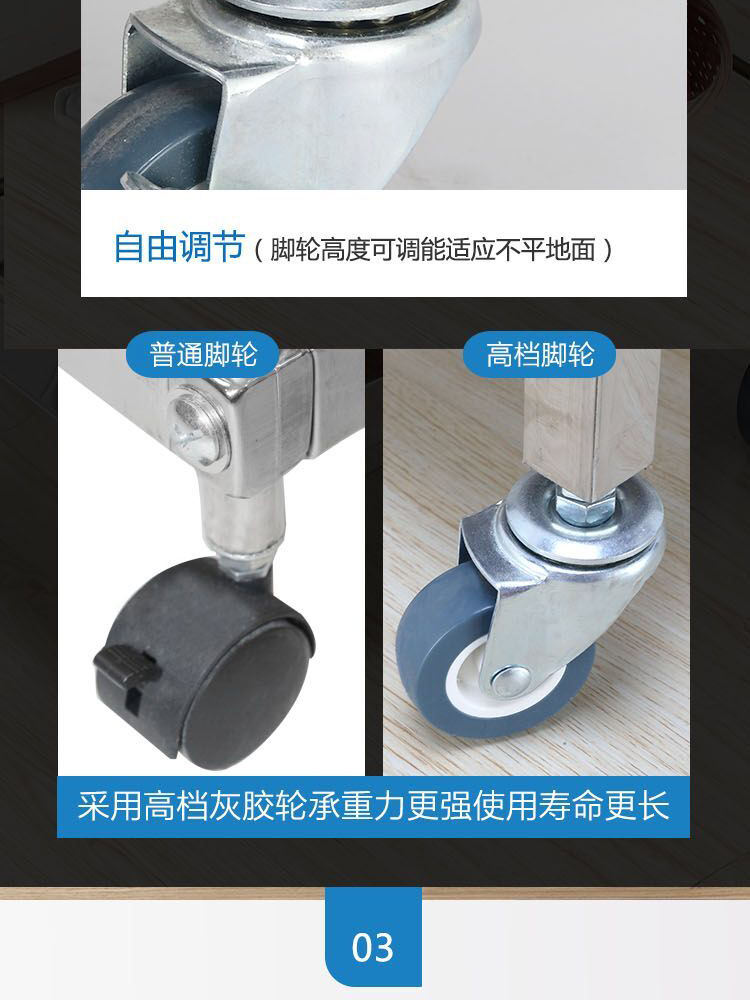 自由调节（脚轮高度可调能适应不平地面）

普通脚轮

高档脚轮

采用高档灰胶轮承重力更强使用寿命更长

03